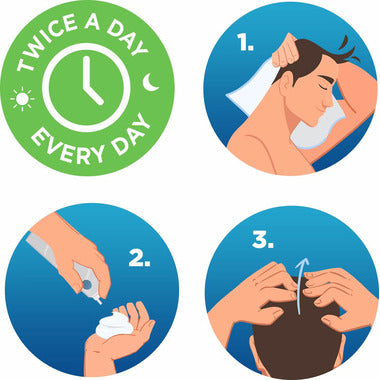 TWICE A DAY
EVERY DAY

1.

2.

3.