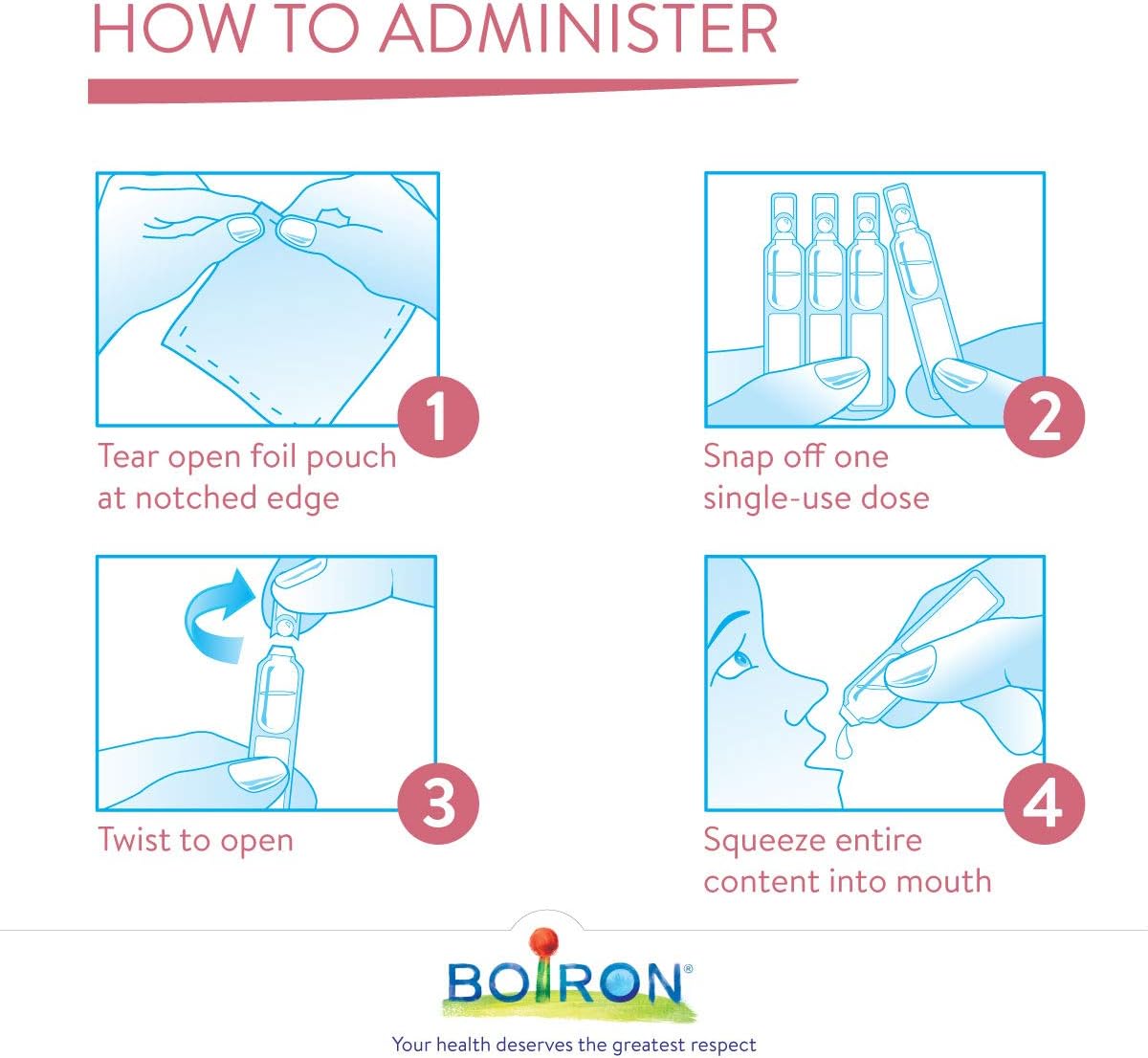 HOW TO ADMINISTER

1
Tear open foil pouch at notched edge

2
Snap off one single-use dose

3
Twist to open

4
Squeeze entire content into mouth

BOIRON®
Your health deserves the greatest respect